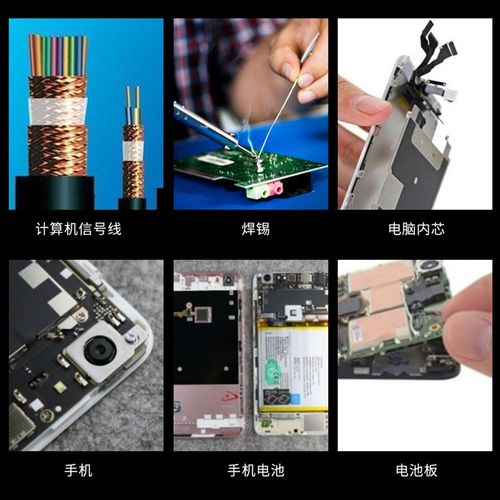 计算机信号线

焊锡

电脑内芯

手机

手机电池

电池板