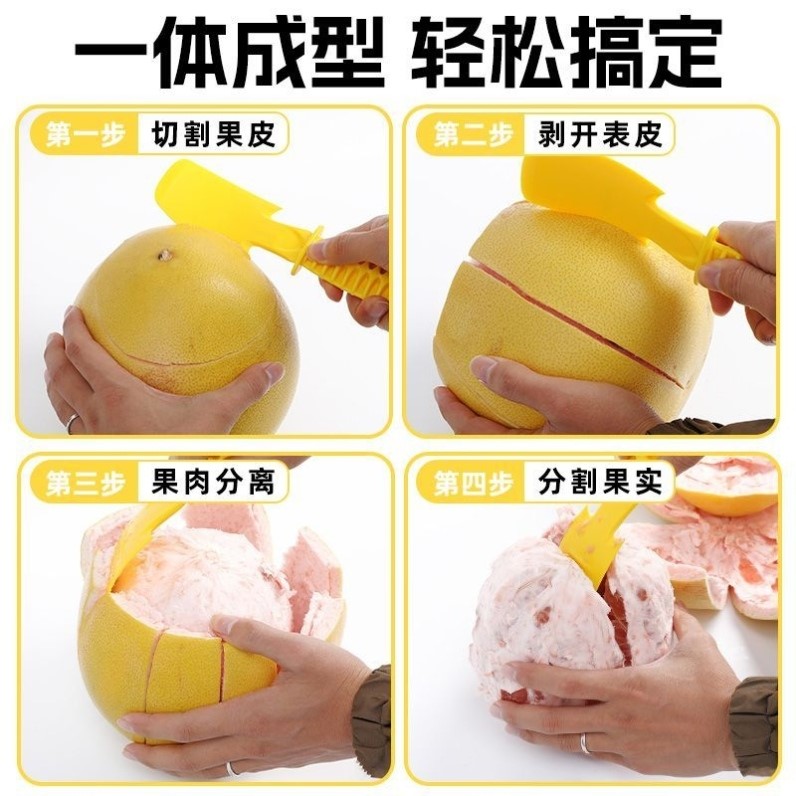 一体成型 轻松搞定

第一步 切割果皮

第二步 剥开表皮

第三步 果肉分离

第四步 分割果实