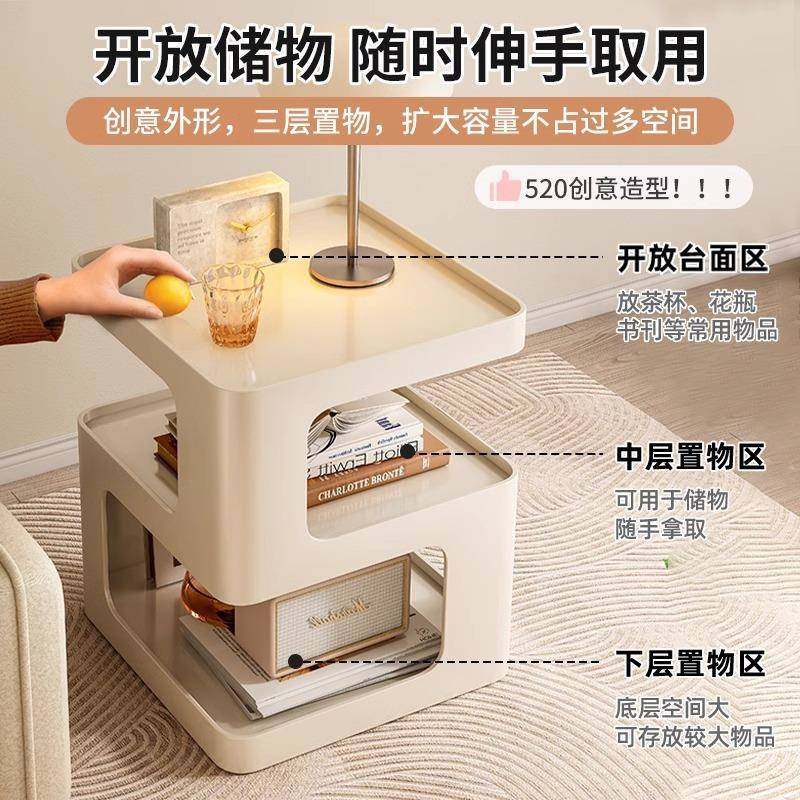 开放储物 随时伸手取用

创意外形，三层置物，扩大容量不占过多空间

520创意造型！！！

开放台面区
放茶杯、花瓶
书刊等常用物品

中层置物区
可用于储物
随手拿取

下层置物区
底层空间大
可存放较大物品

CHARLOTTE BRONTË

Marshall