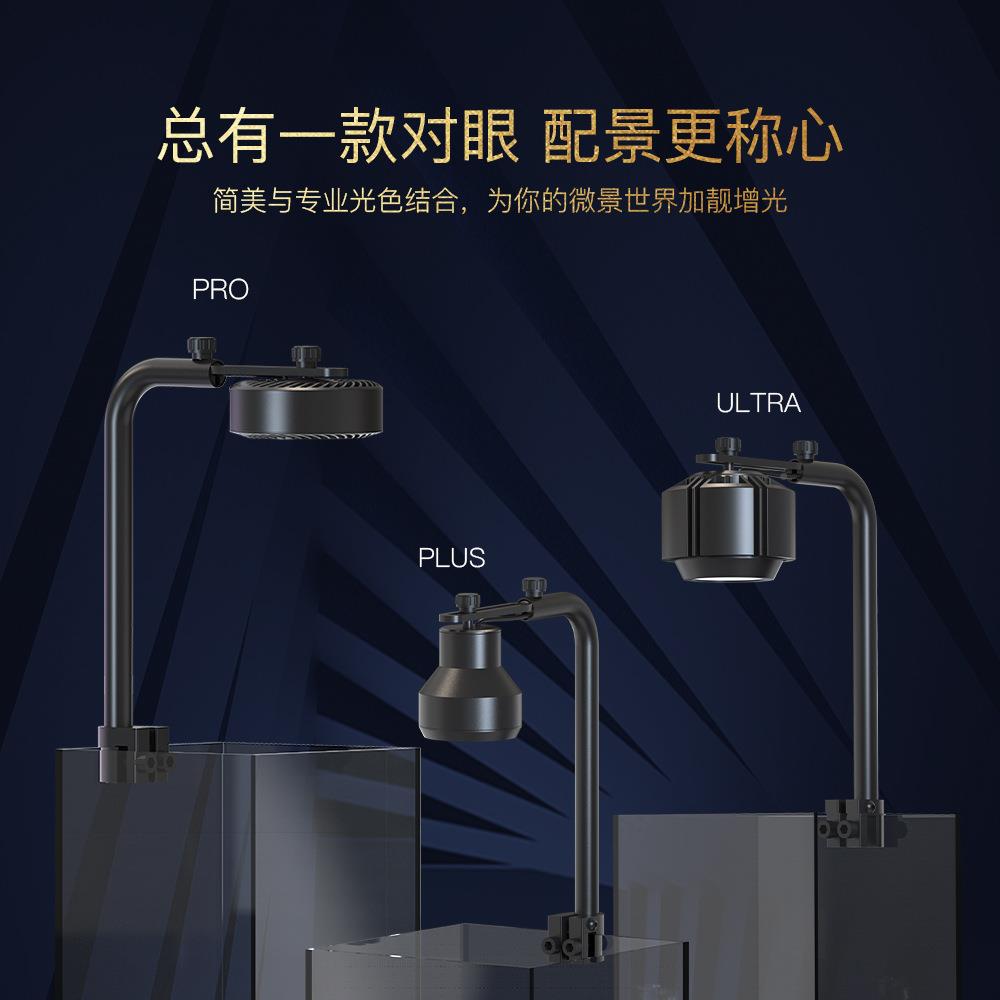 总有一款对眼 配景更称心

简美与专业光色结合，为你的微景世界加靓增光

PRO

ULTRA

PLUS