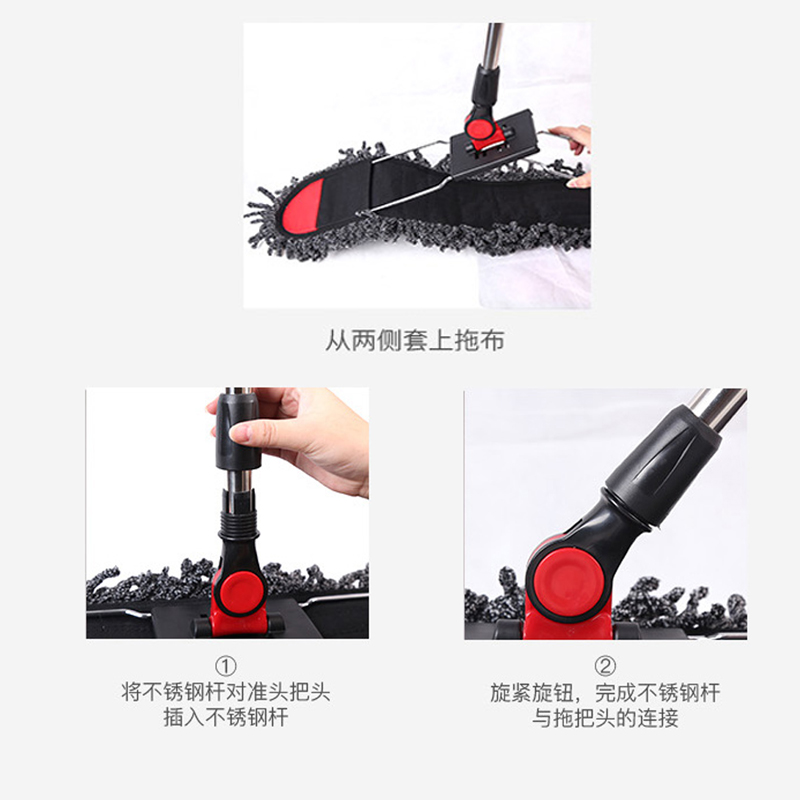 从两侧套上拖布

①
将不锈钢杆对准头把头
插入不锈钢杆

②
旋紧旋钮，完成不锈钢杆
与拖把头的连接