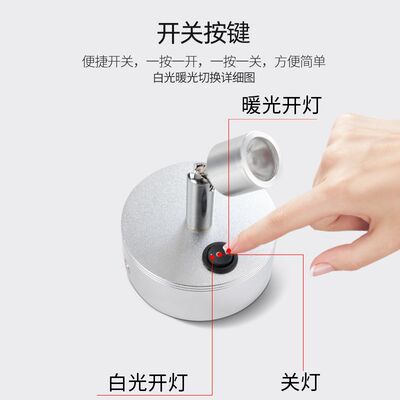 开关按键

便捷开关，一按一开，一按一关，方便简单
白光暖光切换详细图

暖光开灯

白光开灯

关灯