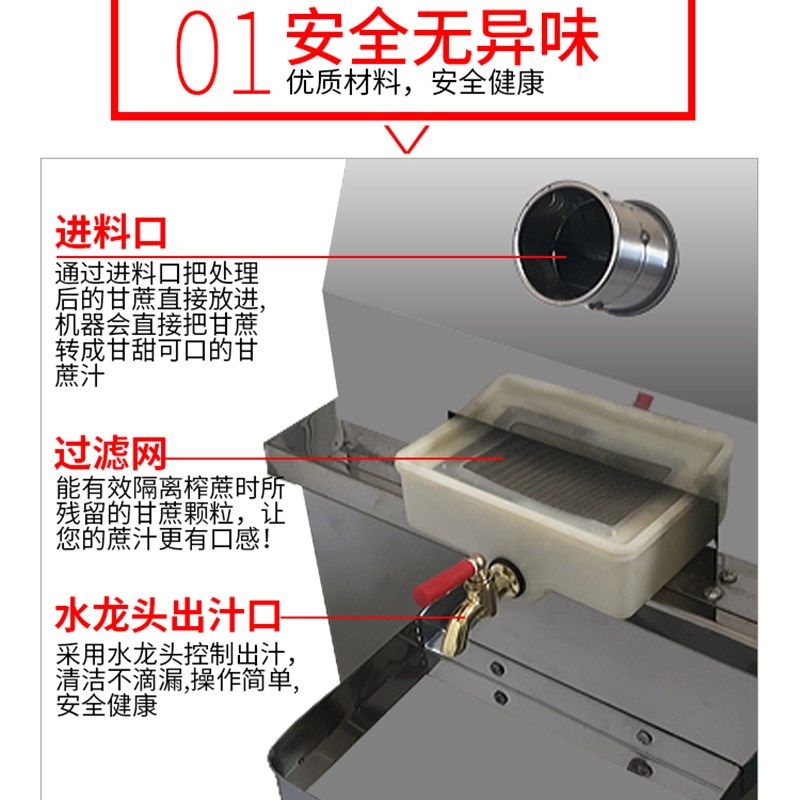 01 安全无异味
优质材料，安全健康

进料口
通过进料口把处理后的甘蔗直接放进,机器会直接把甘蔗转成甘甜可口的甘蔗汁

过滤网
能有效隔离榨蔗时所残留的甘蔗颗粒，让您的蔗汁更有口感！

水龙头出汁口
采用水龙头控制出汁,清洁不滴漏,操作简单,安全健康