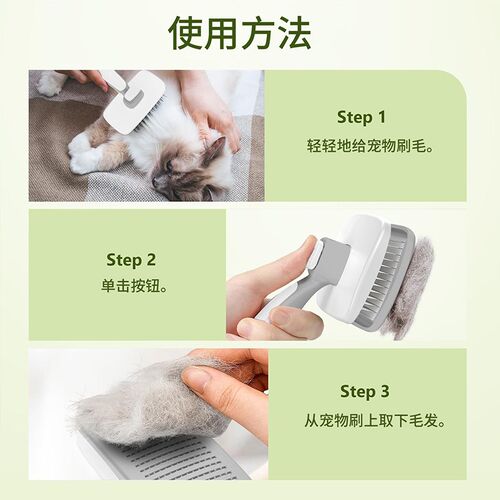 使用方法

Step 1
轻轻地给宠物刷毛。

Step 2
单击按钮。

Step 3
从宠物刷上取下毛发。