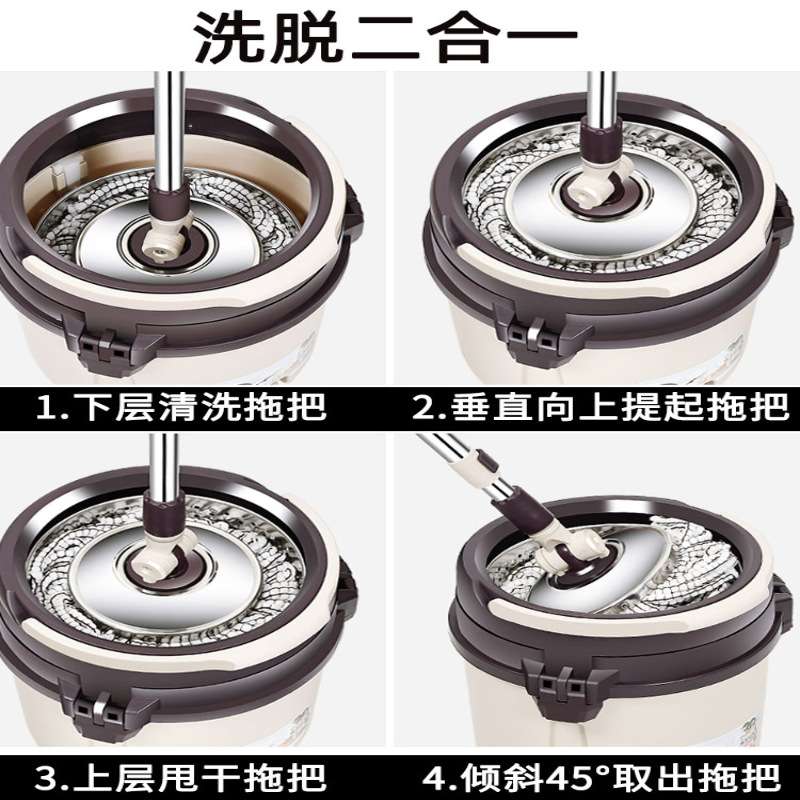 洗脱二合一

1.下层清洗拖把

2.垂直向上提起拖把

3.上层甩干拖把

4.倾斜45°取出拖把