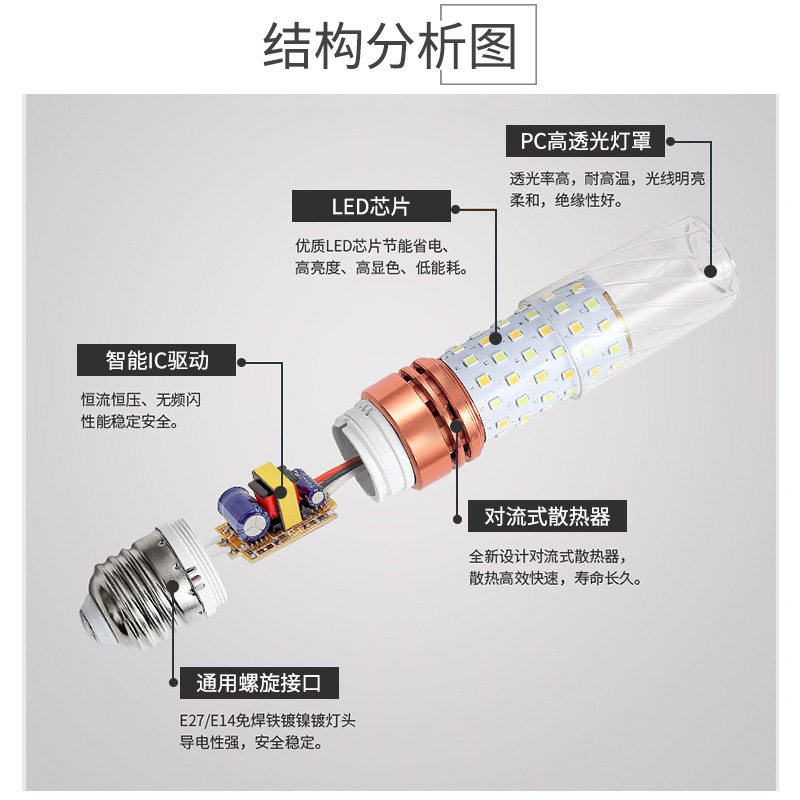 结构分析图

PC高透光灯罩

透光率高，耐高温，光线明亮柔和，绝缘性好。

LED芯片

优质LED芯片节能省电、高亮度、高显色、低能耗。

智能IC驱动

恒流恒压、无频闪性能稳定安全。

对流式散热器

全新设计对流式散热器，散热高效快速，寿命长久。

通用螺旋接口

E27/E14免焊铁镀镍镀灯头导电性强，安全稳定。