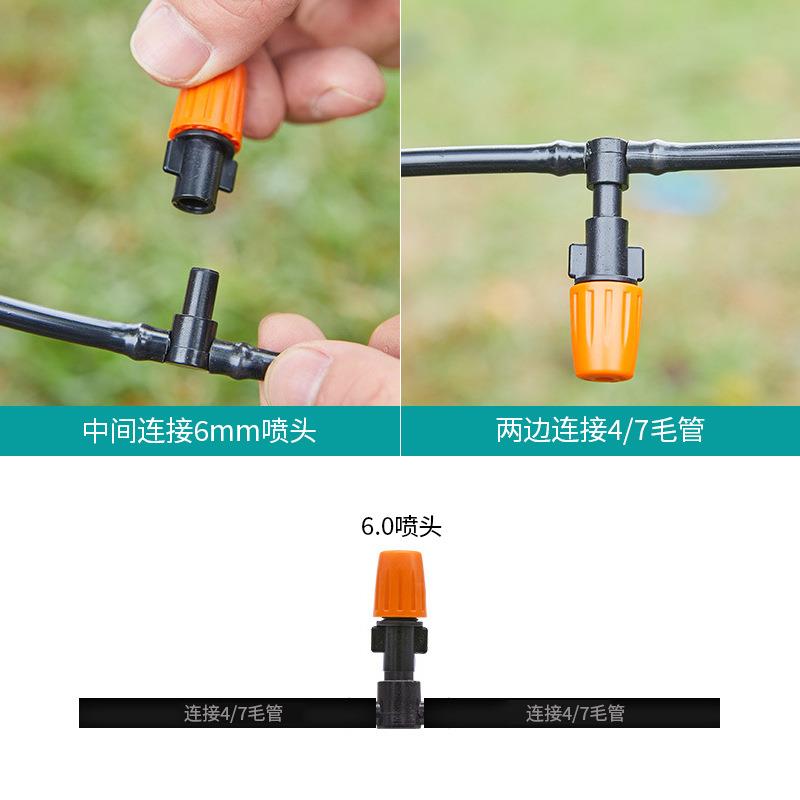 中间连接6mm喷头

两边连接4/7毛管

6.0喷头

连接4/7毛管

连接4/7毛管