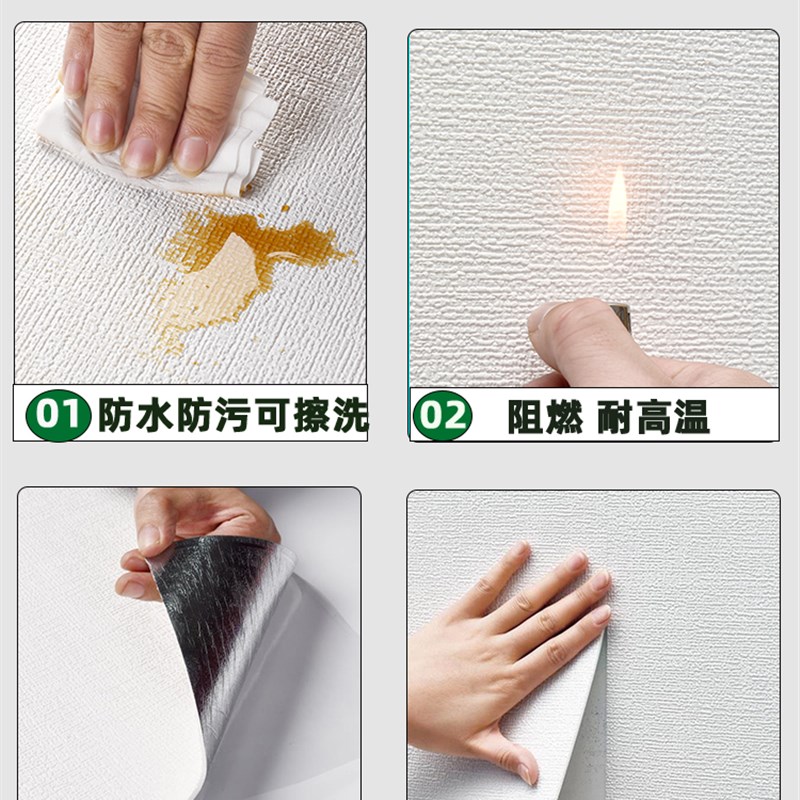 01 防水防污可擦洗

02 阻燃 耐高温