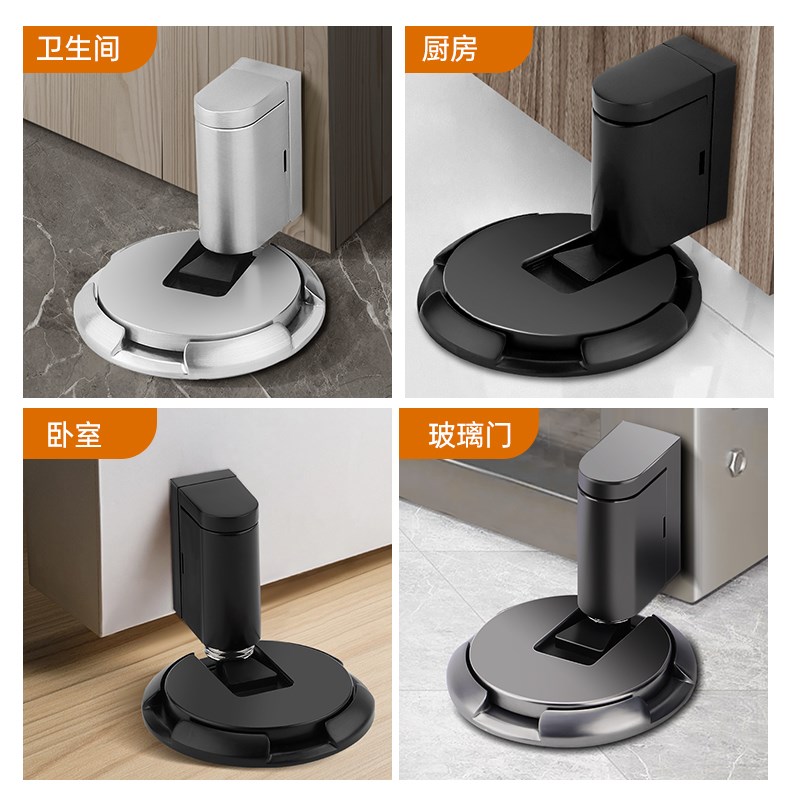 卫生间

厨房

卧室

玻璃门