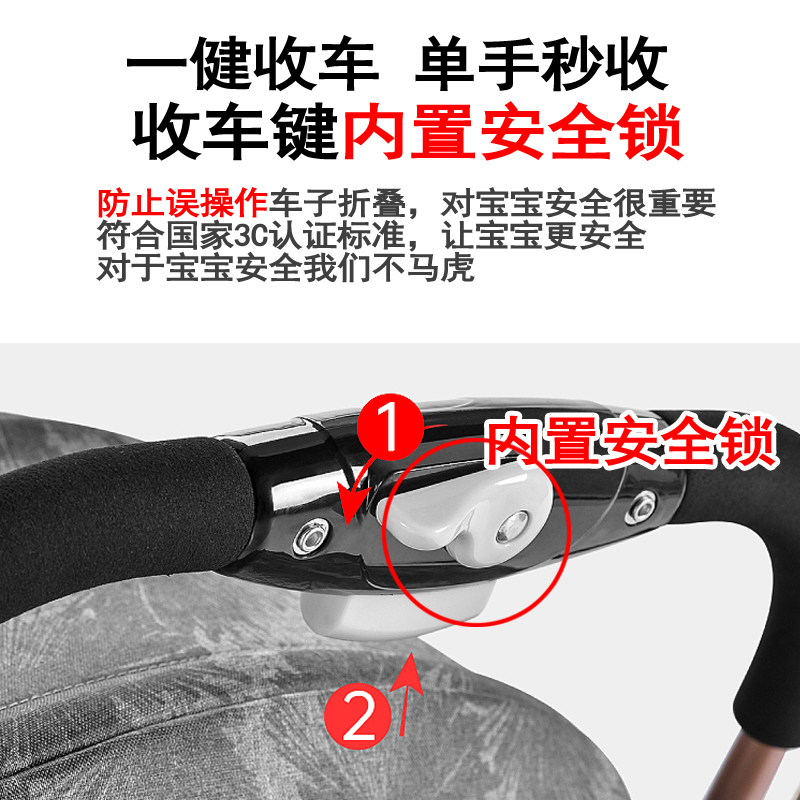 一键收车 单手秒收
收车键内置安全锁

防止误操作车子折叠，对宝宝安全很重要
符合国家3C认证标准，让宝宝更安全
对于宝宝安全我们不马虎

1
内置安全锁
2