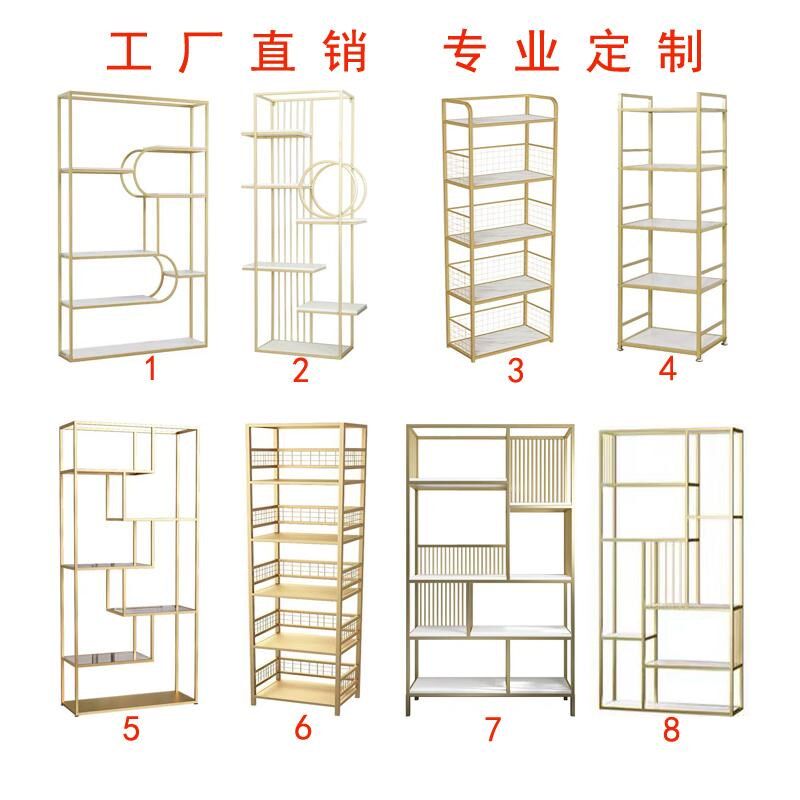 工厂直销 专业定制

1 2 3 4

5 6 7 8