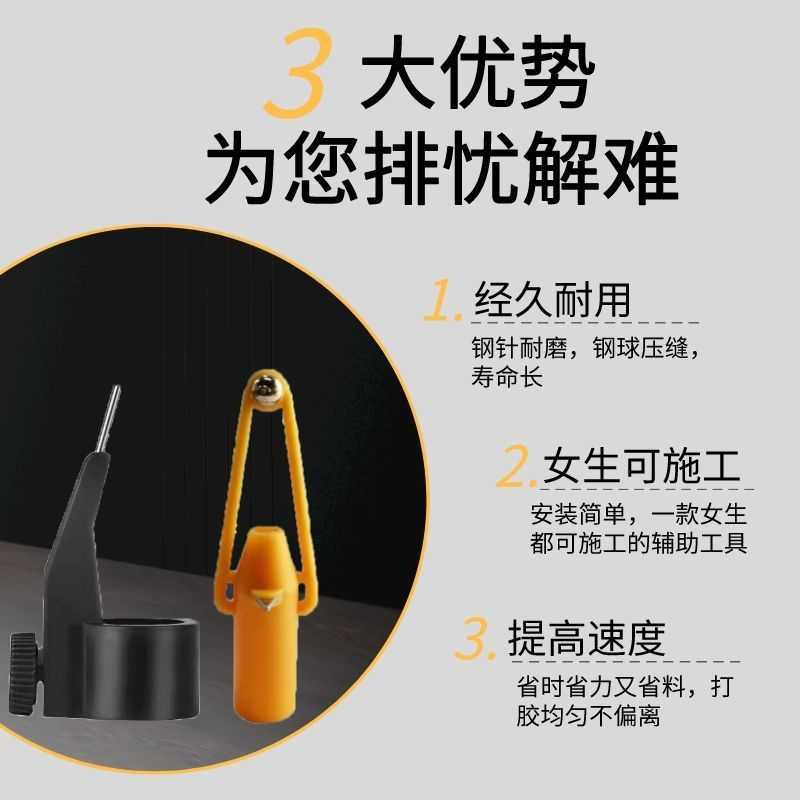 3 大优势
为您排忧解难

1. 经久耐用

钢针耐磨，钢球压缝，寿命长

2. 女生可施工

安装简单，一款女生都可施工的辅助工具

3. 提高速度

省时省力又省料，打胶均匀不偏离