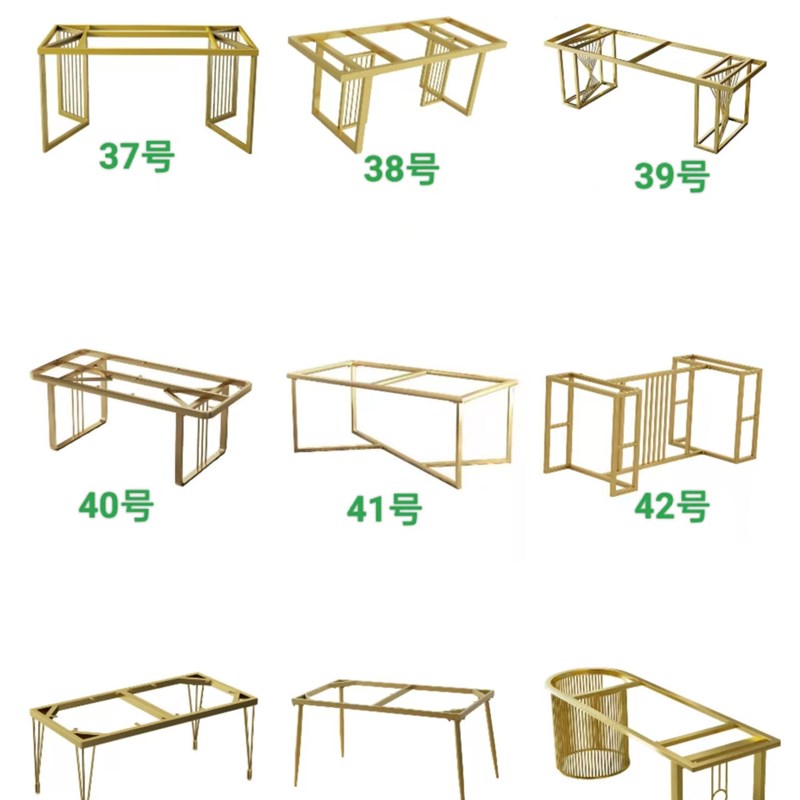 37号

38号

39号

40号

41号

42号