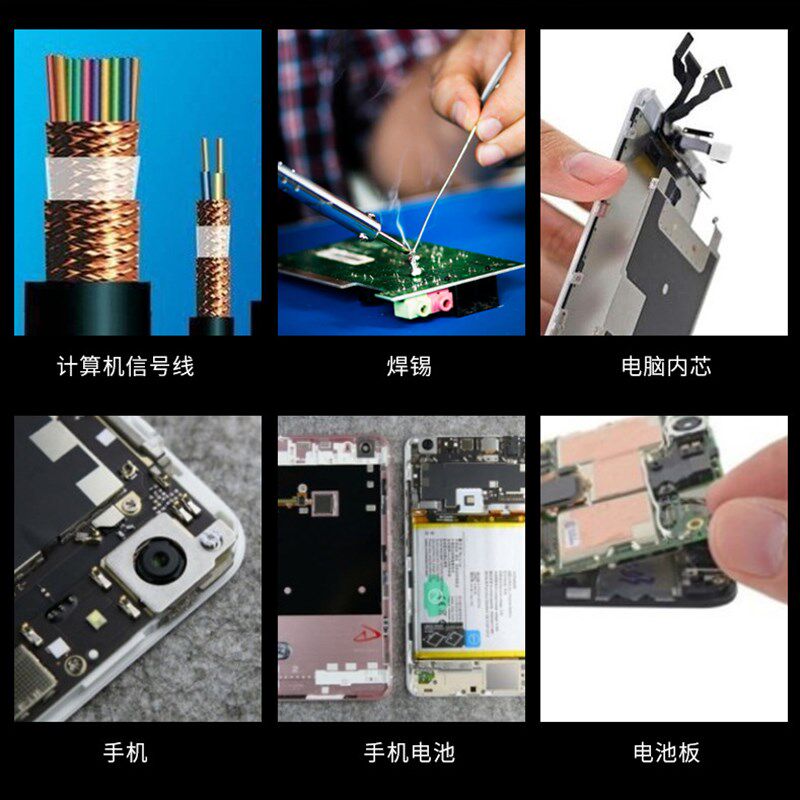 计算机信号线

焊锡

电脑内芯

手机

手机电池

电池板