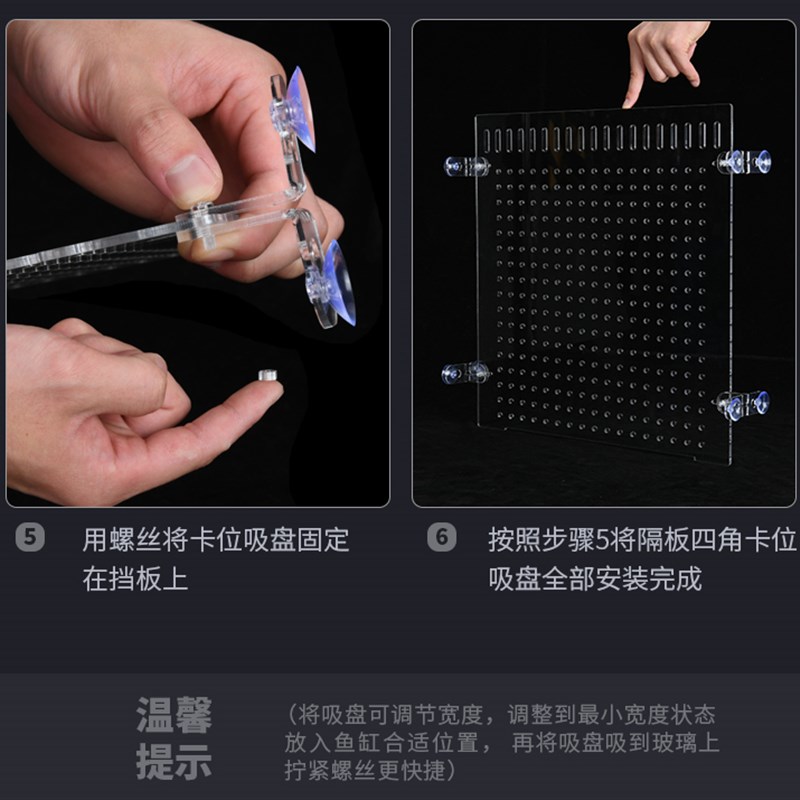 5 用螺丝将卡位吸盘固定在挡板上

6 按照步骤5将隔板四角卡位吸盘全部安装完成

温馨提示

（将吸盘可调节宽度，调整到最小宽度状态放入鱼缸合适位置， 再将吸盘吸到玻璃上拧紧螺丝更快捷）