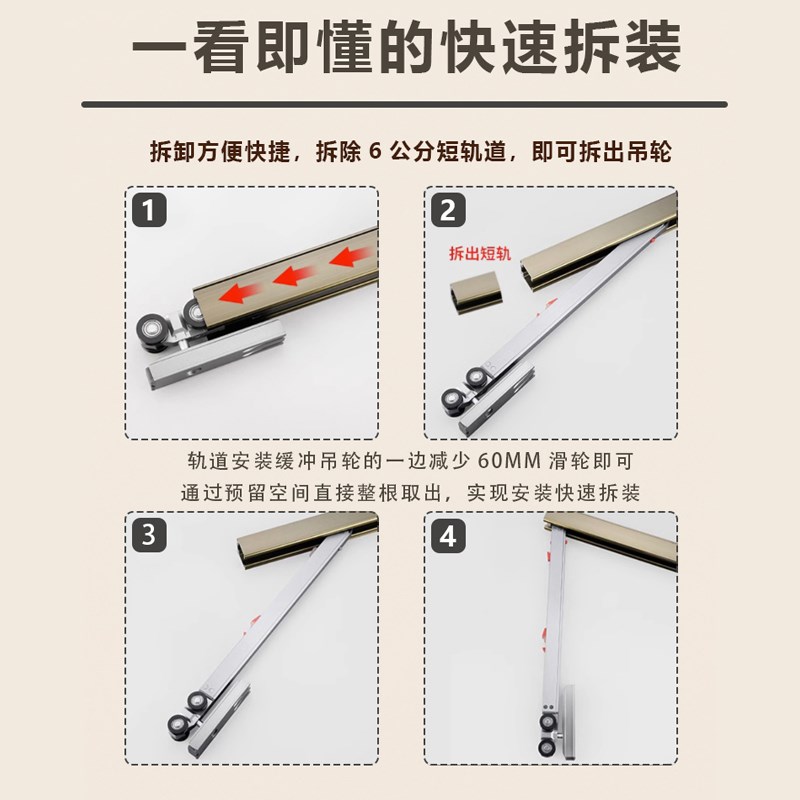 一看即懂的快速拆装

拆卸方便快捷，拆除 6 公分短轨道，即可拆出吊轮

1

2

拆出短轨

轨道安装缓冲吊轮的一边减少 60MM 滑轮即可
通过预留空间直接整根取出，实现安装快速拆装

3

4