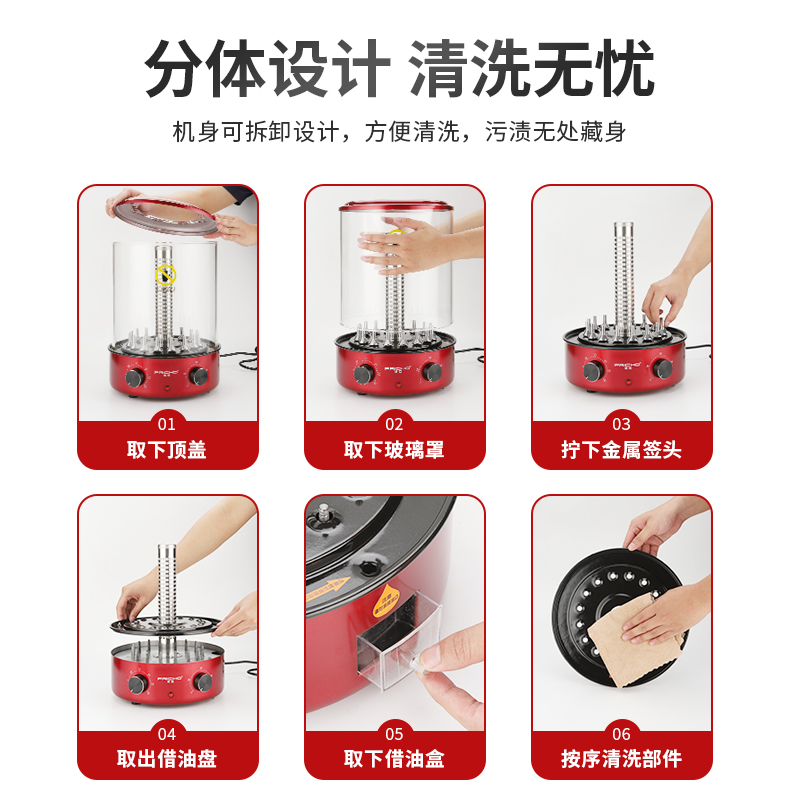 分体设计 清洗无忧

机身可拆卸设计，方便清洗，污渍无处藏身

01
取下顶盖

02
取下玻璃罩

03
拧下金属签头

04
取出借油盘

05
取下借油盒

06
按序清洗部件