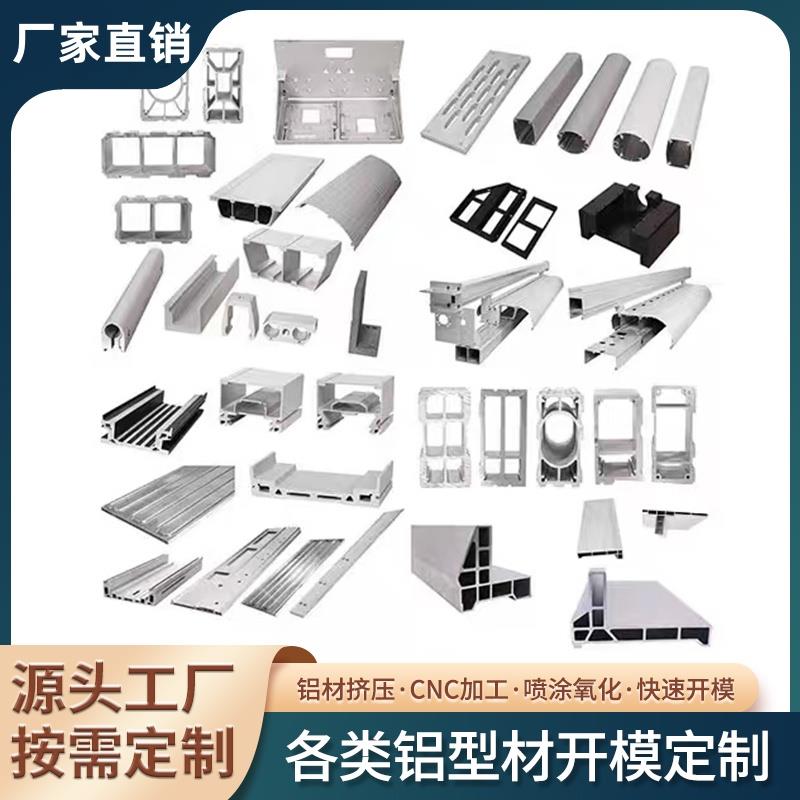 厂家直销

源头工厂
按需定制

铝材挤压·CNC加工·喷涂氧化·快速开模

各类铝型材开模定制