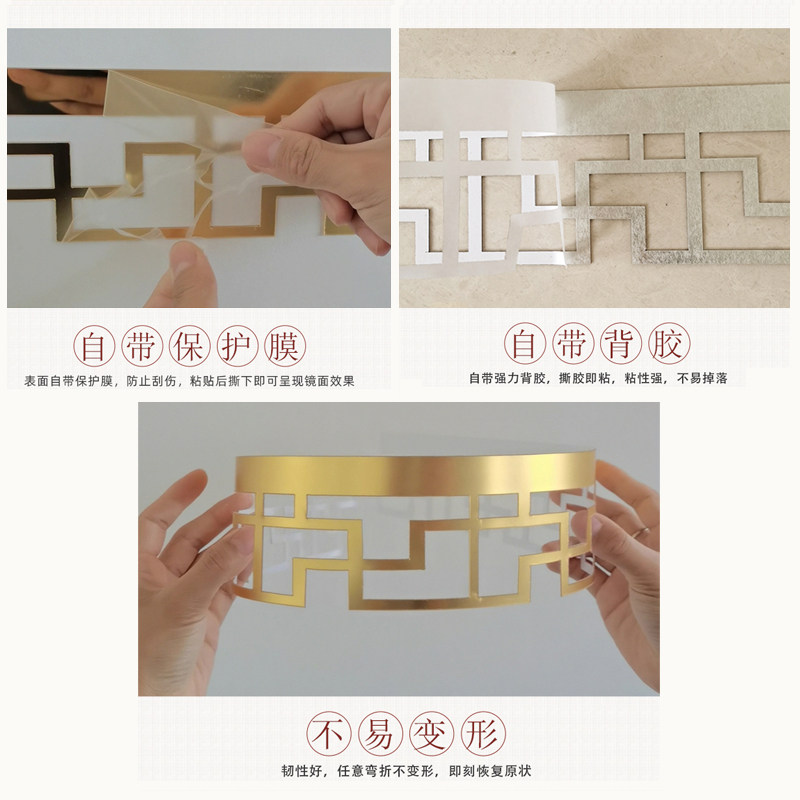 自带保护膜

表面自带保护膜，防止刮伤，粘贴后撕下即可呈现镜面效果

自带背胶

自带强力背胶，撕胶即粘，粘性强，不易掉落

不易变形

韧性好，任意弯折不变形，即刻恢复原状