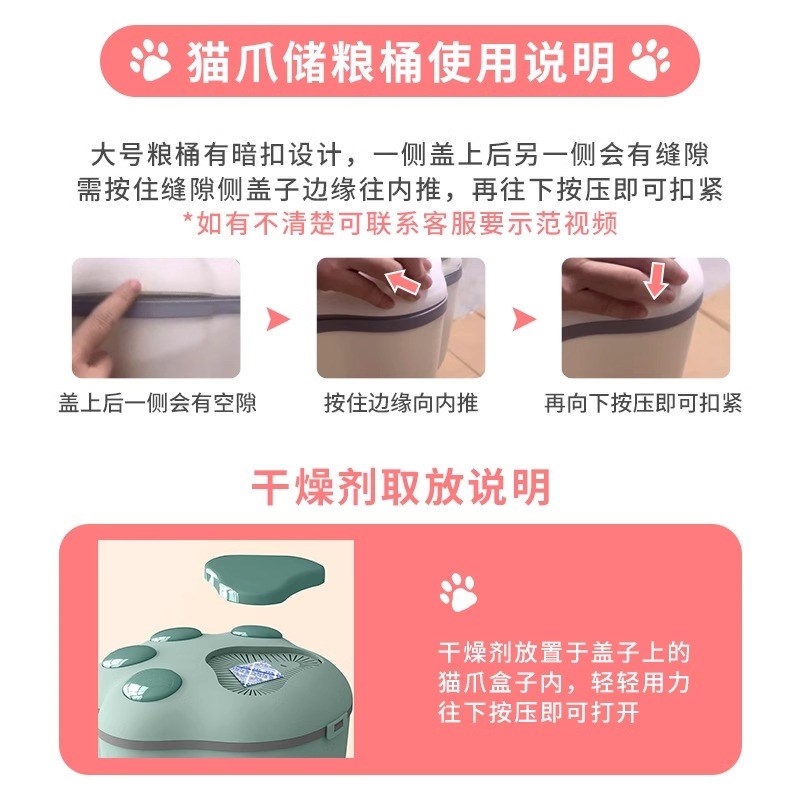 猫爪储粮桶使用说明

大号粮桶有暗扣设计，一侧盖上后另一侧会有缝隙
需按住缝隙侧盖子边缘往内推，再往下按压即可扣紧
*如有不清楚可联系客服要示范视频

盖上后一侧会有空隙

按住边缘向内推

再向下按压即可扣紧

干燥剂取放说明

干燥剂放置于盖子上的猫爪盒子内，轻轻用力往下按压即可打开