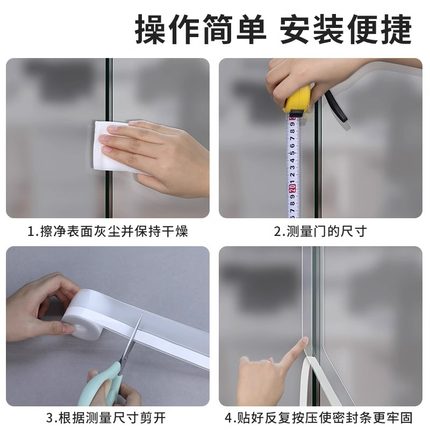 操作简单 安装便捷

1.擦净表面灰尘并保持干燥

2.测量门的尺寸

3.根据测量尺寸剪开

4.贴好反复按压使密封条更牢固