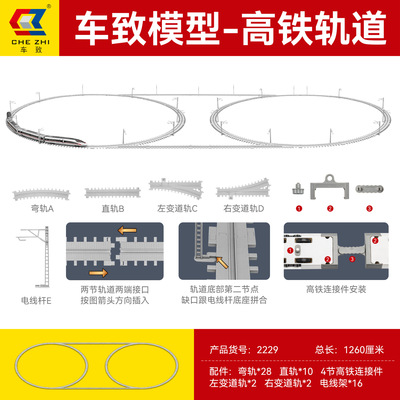 CHE ZHI
车 致

车致模型-高铁轨道

弯轨A
直轨B
左变道轨C
右变道轨D
1
2
3

电线杆E

两节轨道两端接口
按图箭头方向插入

轨道底部第二节点
缺口跟电线杆底座拼合

1
2
3
2
高铁连接件安装

产品货号：2229
总长：1260厘米
配件：弯轨*28 直轨*10 4节高铁连接件
左变道轨*2 右变道轨*2 电线架*16