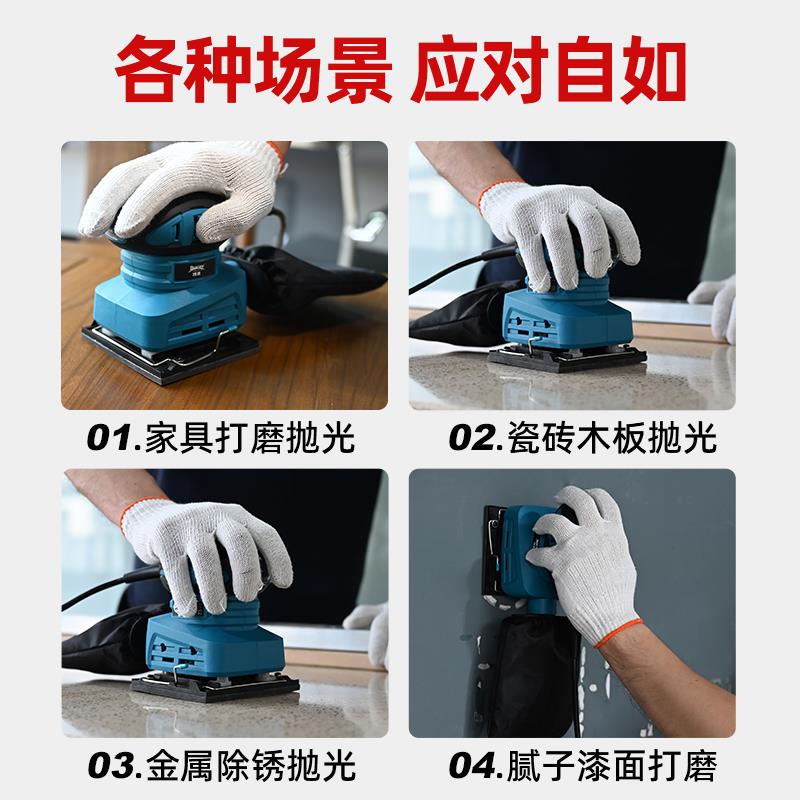 各种场景 应对自如

01.家具打磨抛光

02.瓷砖木板抛光

03.金属除锈抛光

04.腻子漆面打磨