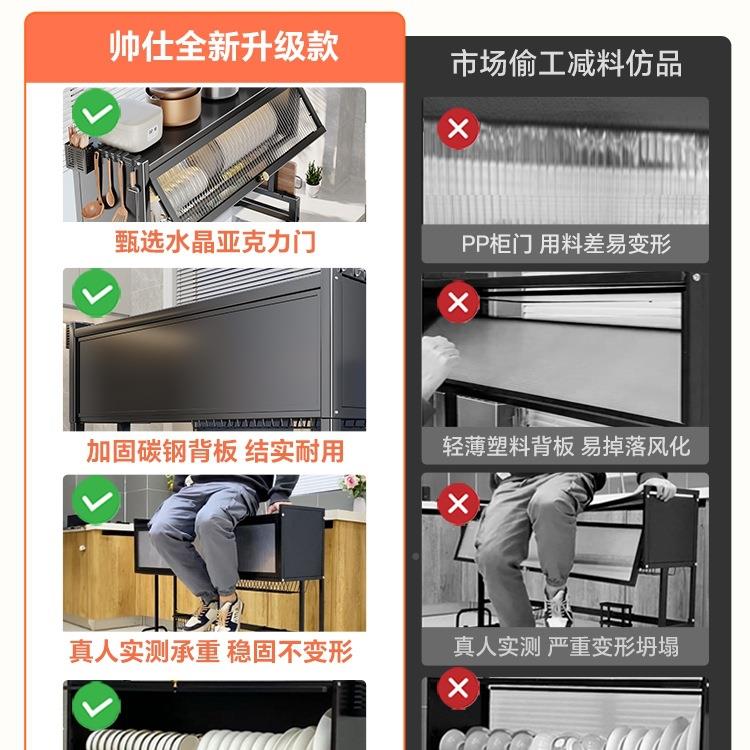 帅仕全新升级款

甄选水晶亚克力门

加固碳钢背板 结实耐用

真人实测承重 稳固不变形

市场偷工减料仿品

PP柜门 用料差易变形

轻薄塑料背板 易掉落风化

真人实测 严重变形坍塌