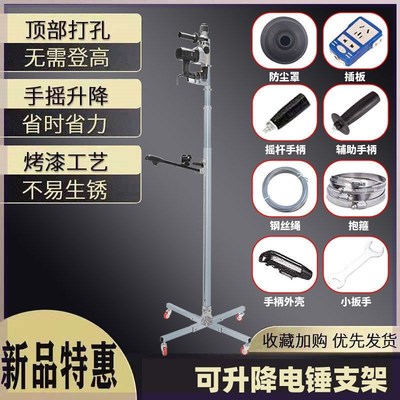 顶部打孔
无需登高
手摇升降
省时省力
烤漆工艺
不易生锈

防尘罩
插板
摇杆手柄
辅助手柄
钢丝绳
抱箍
手柄外壳
小扳手

收藏加购 优先发货

新品特惠
可升降电锤支架