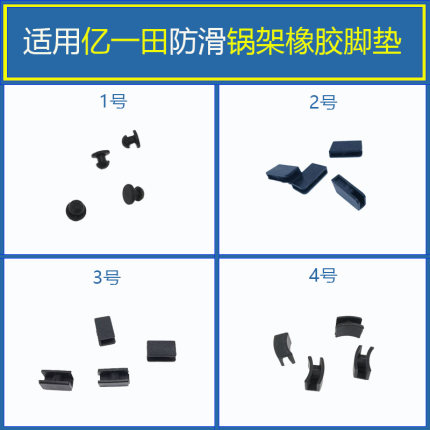 适用亿一田防滑锅架橡胶脚垫

1号

2号

3号

4号