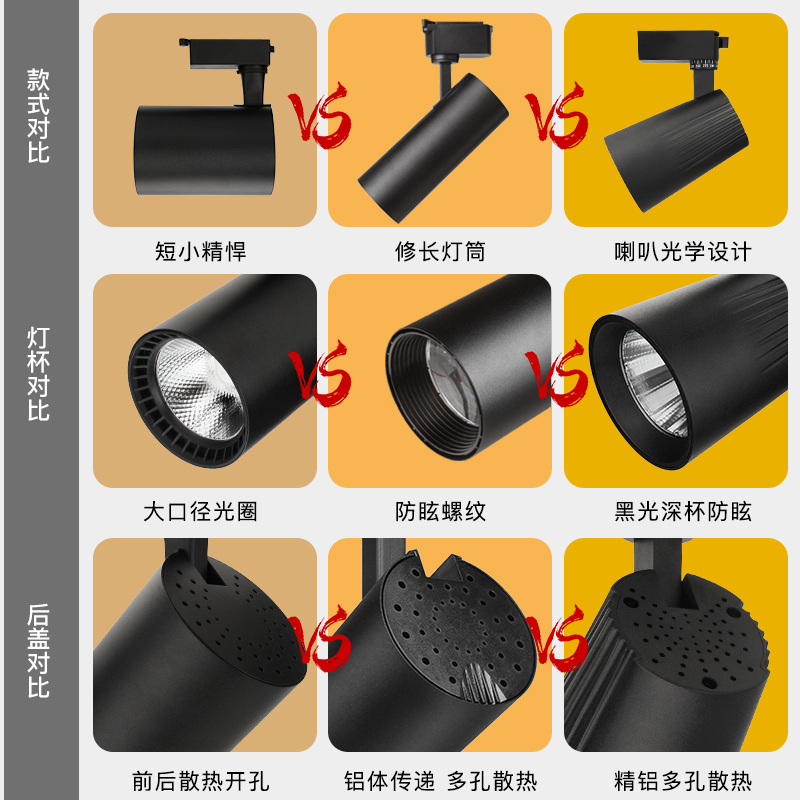 款式对比

VS VS

短小精悍

修长灯筒

喇叭光学设计

灯杯对比

VS VS

大口径光圈

防眩螺纹

黑光深杯防眩

后盖对比

VS VS

前后散热开孔

铝体传递 多孔散热

精铝多孔散热