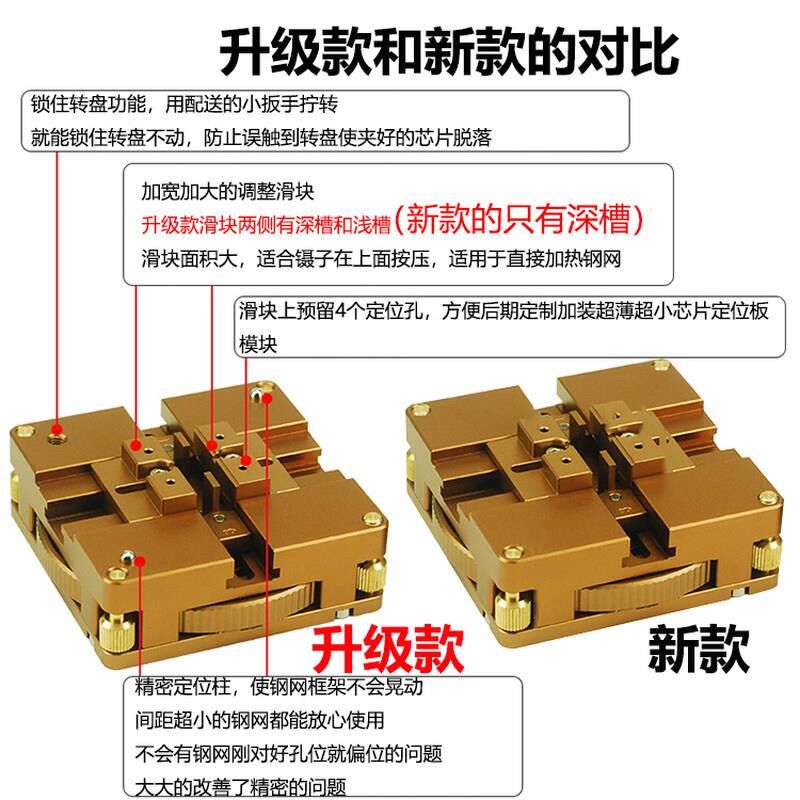 升级款和新款的对比

锁住转盘功能，用配送的小扳手拧转
就能锁住转盘不动，防止误触到转盘使夹好的芯片脱落

加宽加大的调整滑块
升级款滑块两侧有深槽和浅槽（新款的只有深槽）
滑块面积大，适合镊子在上面按压，适用于直接加热钢网

滑块上预留4个定位孔，方便后期定制加装超薄超小芯片定位板模块

升级款

新款

精密定位柱，使钢网框架不会晃动
间距超小的钢网都能放心使用
不会有钢网刚对好孔位就偏位的问题
大大的改善了精密的问题