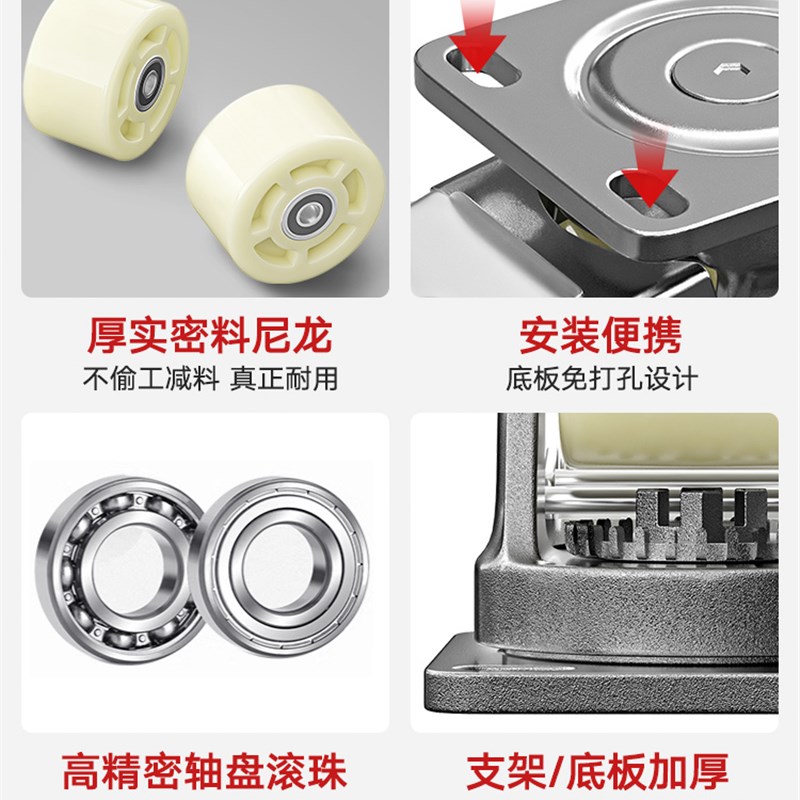 厚实密料尼龙
不偷工减料 真正耐用

安装便携
底板免打孔设计

高精密轴盘滚珠

支架/底板加厚