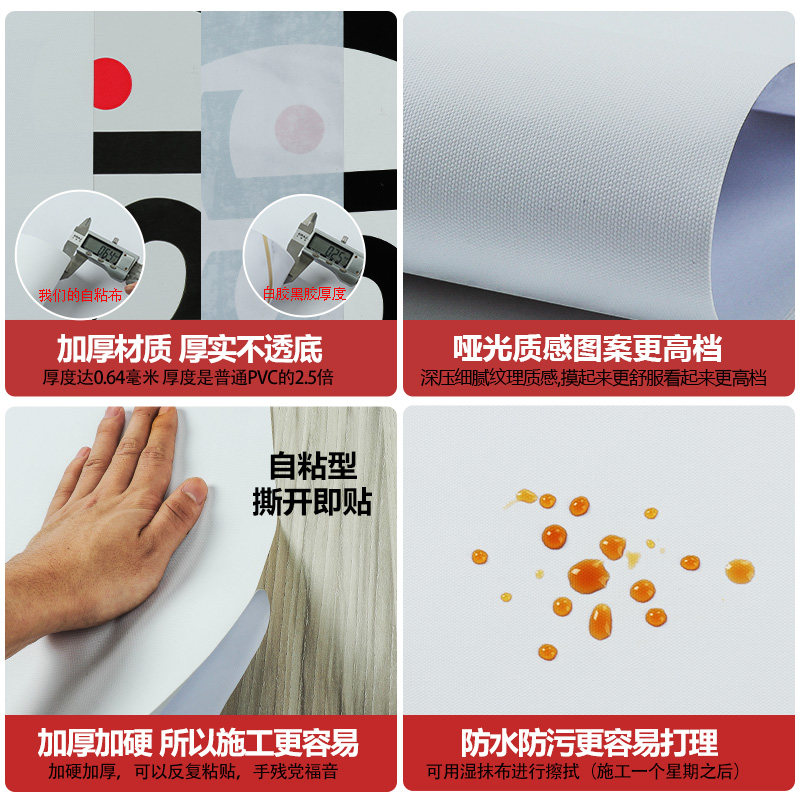 0.64

我们的自粘布

0.25

白胶黑胶厚度

加厚材质 厚实不透底
厚度达0.64毫米 厚度是普通PVC的2.5倍

哑光质感图案更高档
深压细腻纹理质感,摸起来更舒服看起来更高档

自粘型
撕开即贴

加厚加硬 所以施工更容易
加硬加厚，可以反复粘贴，手残党福音

防水防污更容易打理
可用湿抹布进行擦拭（施工一个星期之后）