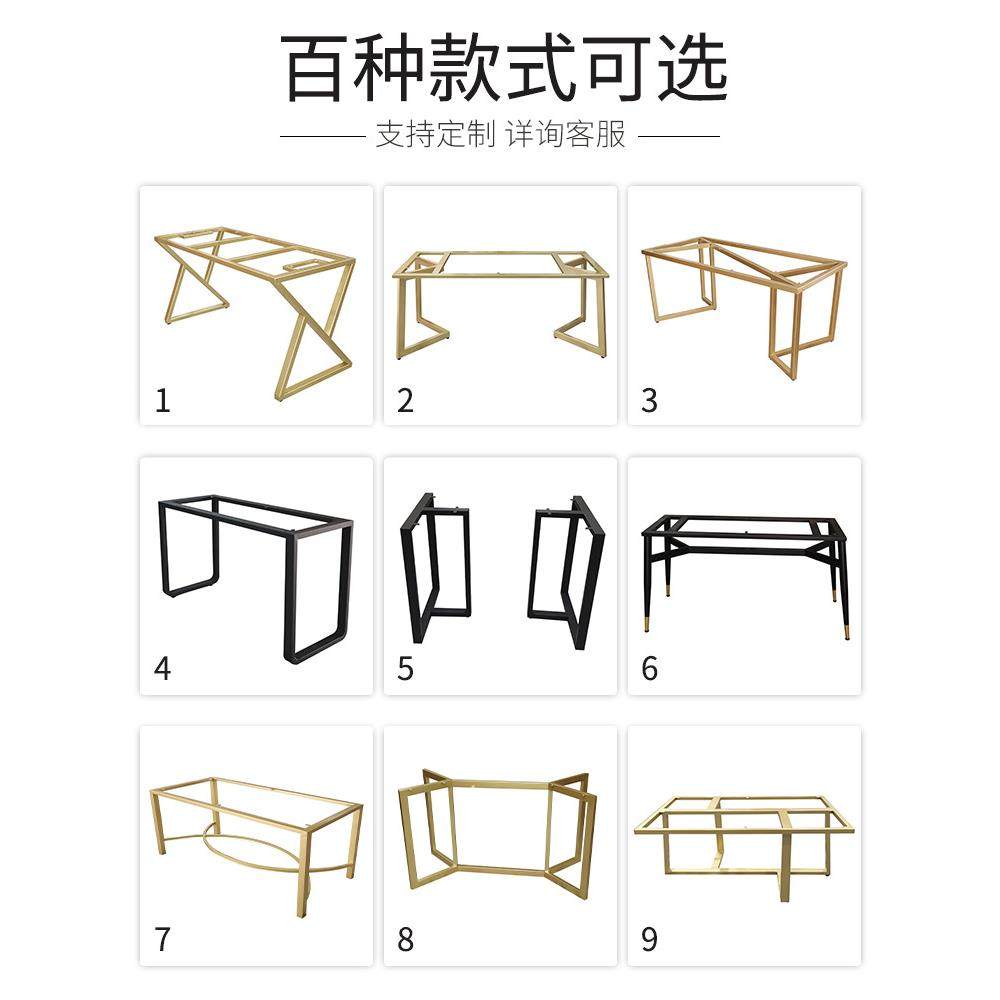 百种款式可选

支持定制 详询客服

1

2

3

4

5

6

7

8

9