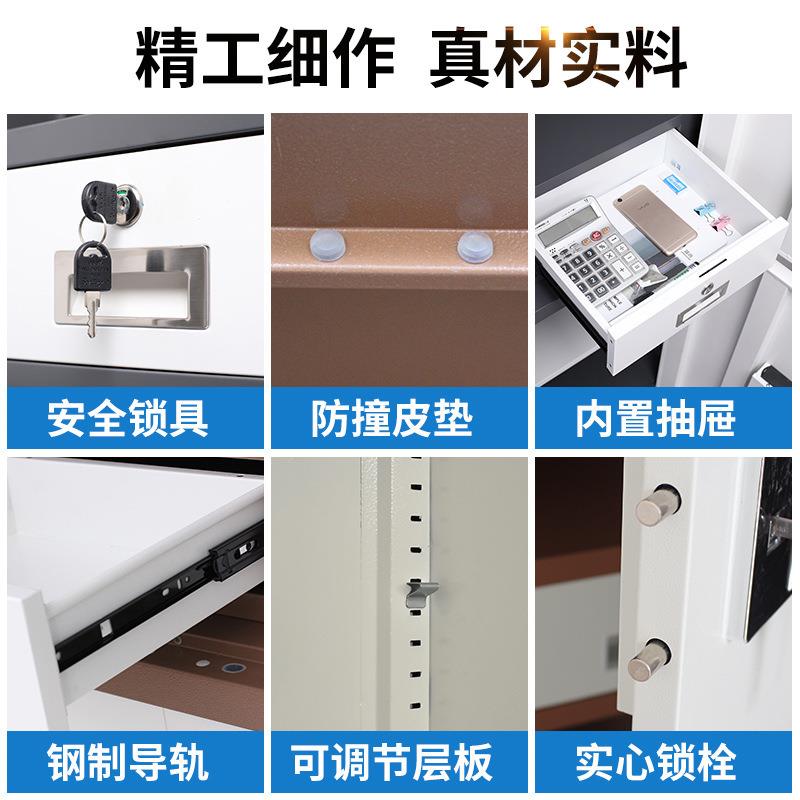 精工细作 真材实料

安全锁具

防撞皮垫

内置抽屉

钢制导轨

可调节层板

实心锁栓