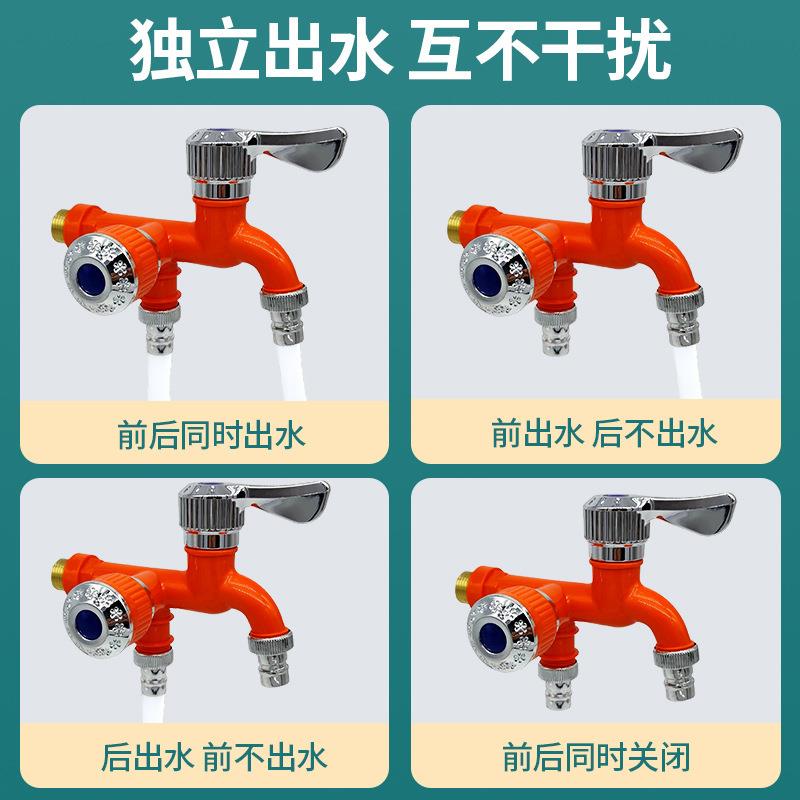 独立出水 互不干扰

前后同时出水

前出水 后不出水

后出水 前不出水

前后同时关闭