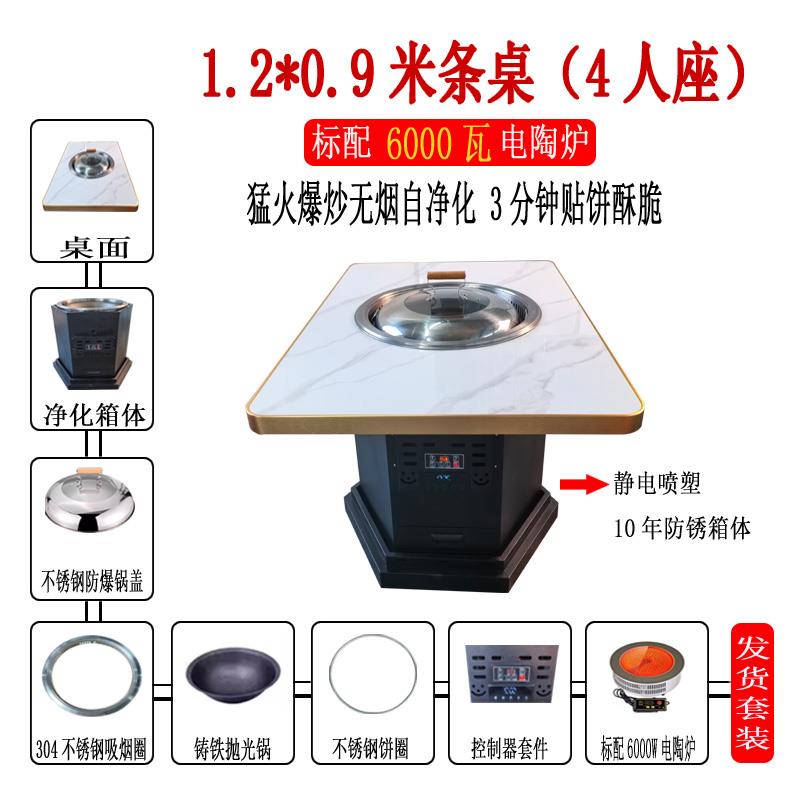 1.2*0.9 米条桌（4 人座）

标配 6000 瓦 电陶炉

猛火爆炒无烟自净化 3 分钟贴饼酥脆

桌面

净化箱体

不锈钢防爆锅盖

静电喷塑

10 年防锈箱体

304 不锈钢吸烟圈

铸铁抛光锅

不锈钢饼圈

控制器套件

标配 6000W 电陶炉

发货套装