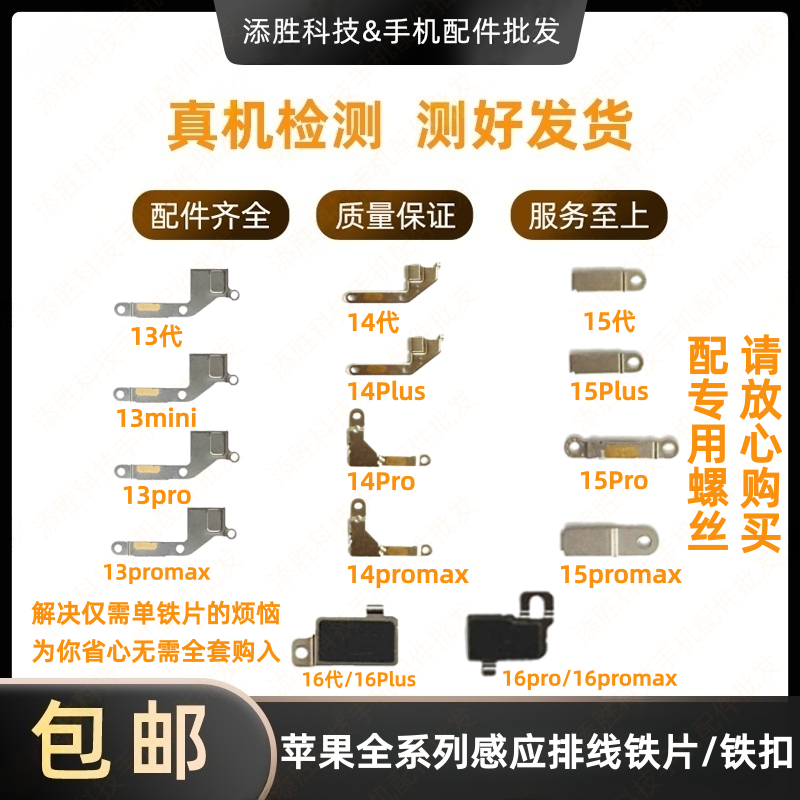 添胜科技&手机配件批发

真机检测 测好发货

配件齐全 质量保证 服务至上

13代

13mini

13pro

13promax

14代

14Plus

14Pro

14promax

15代

15Plus

15Pro

15promax

配专用螺丝

请放心购买

解决仅需单铁片的烦恼
为你省心无需全套购入

16代/16Plus

16pro/16promax

包邮

苹果全系列感应排线铁片/铁扣