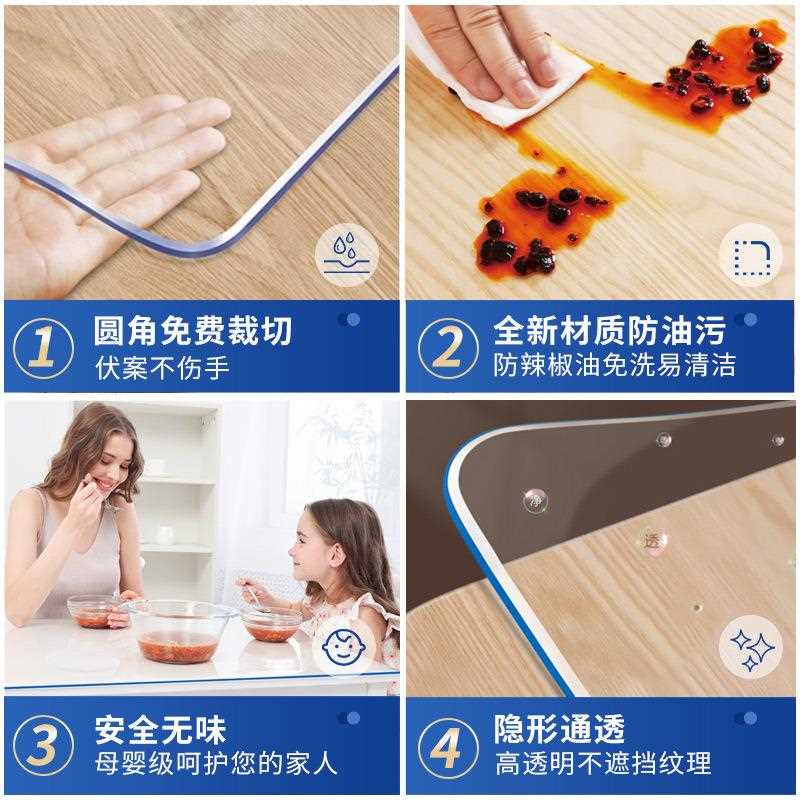 1
圆角免费裁切
伏案不伤手

2
全新材质防油污
防辣椒油免洗易清洁

3
安全无味
母婴级呵护您的家人

净
透

4
隐形通透
高透明不遮挡纹理