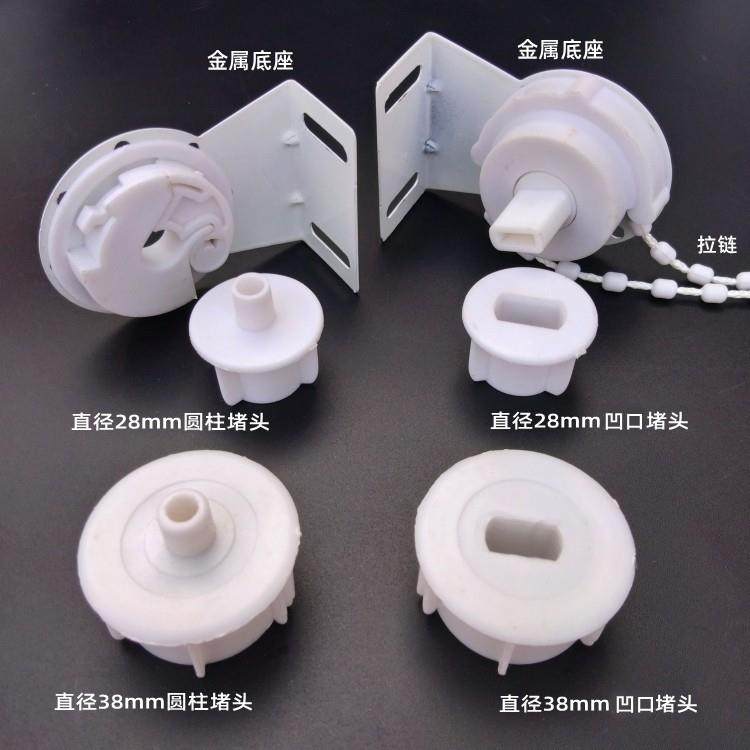 金属底座

金属底座

拉链

直径28mm圆柱堵头

直径28mm 凹口堵头

直径38mm圆柱堵头

直径38mm 凹口堵头