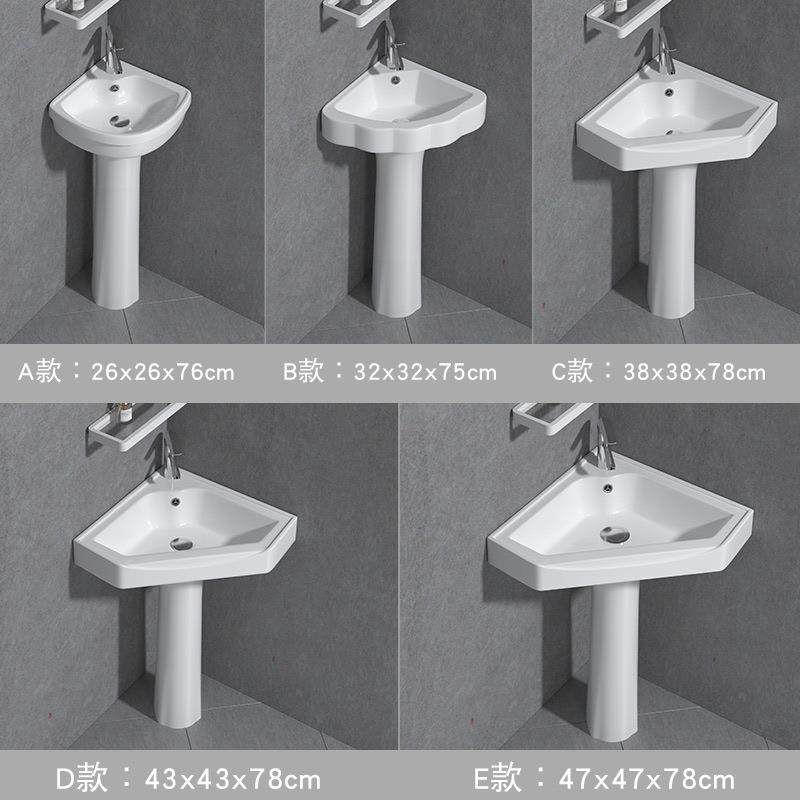 A款：26x26x76cm
B款：32x32x75cm
C款：38x38x78cm
D款：43x43x78cm
E款：47x47x78cm