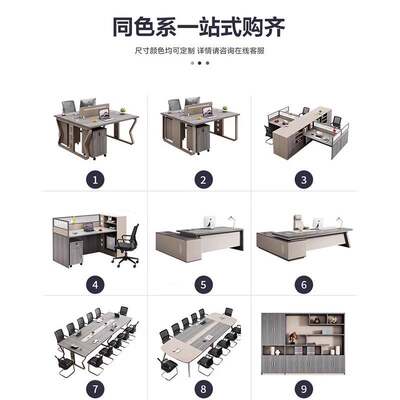 同色系一站式购齐

尺寸颜色均可定制 详情请咨询在线客服

1

2

3

4

5

6

7

8

9