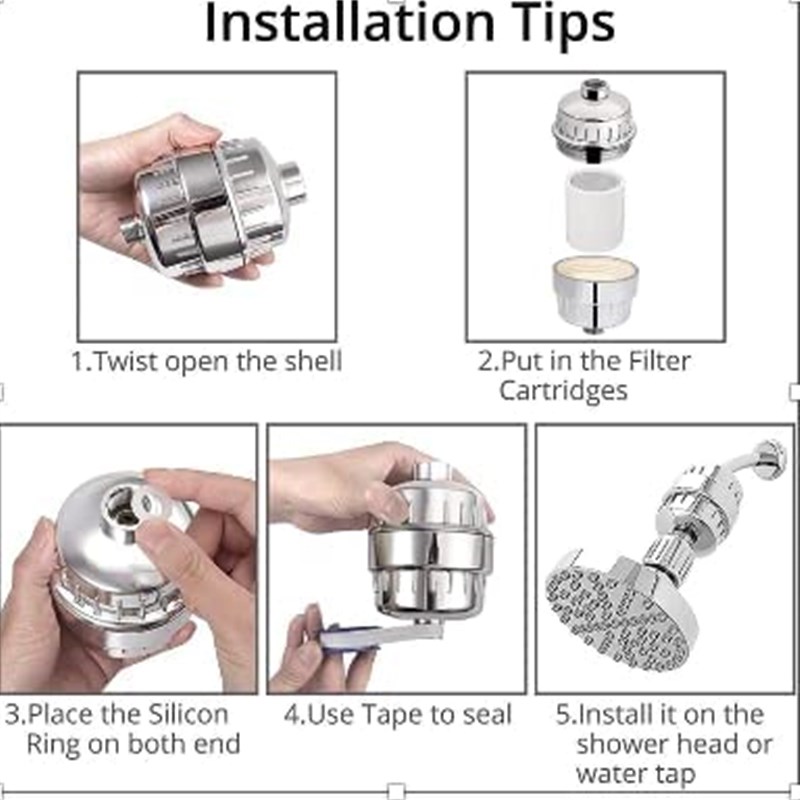 Installation Tips

1.Twist open the shell

2.Put in the Filter Cartridges

3.Place the Silicon Ring on both end

4.Use Tape to seal

5.Install it on the shower head or water tap