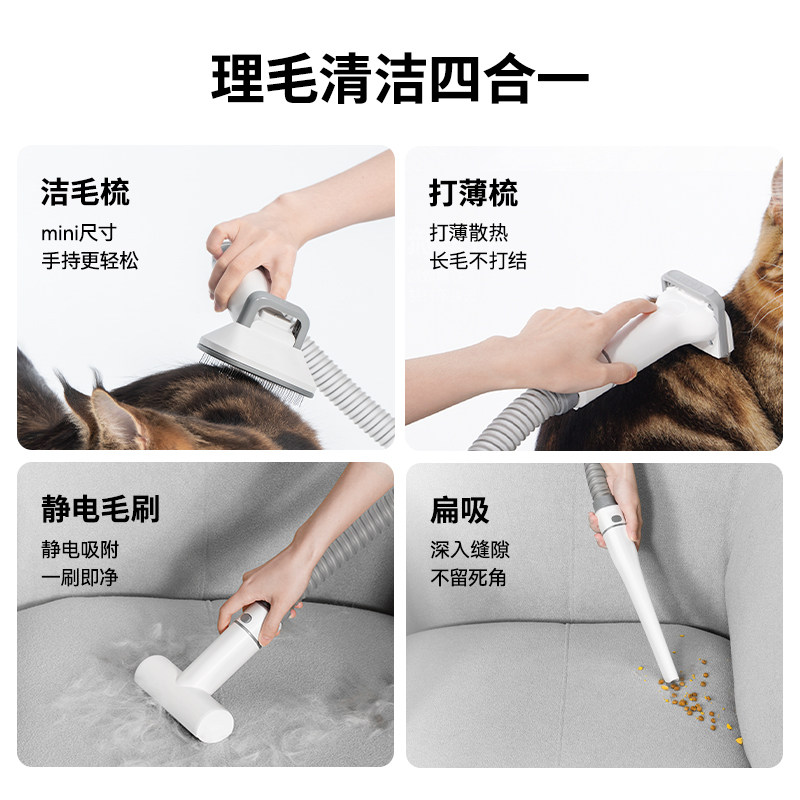 理毛清洁四合一

洁毛梳

mini尺寸
手持更轻松

打薄梳

打薄散热
长毛不打结

静电毛刷

静电吸附
一刷即净

扁吸

深入缝隙
不留死角