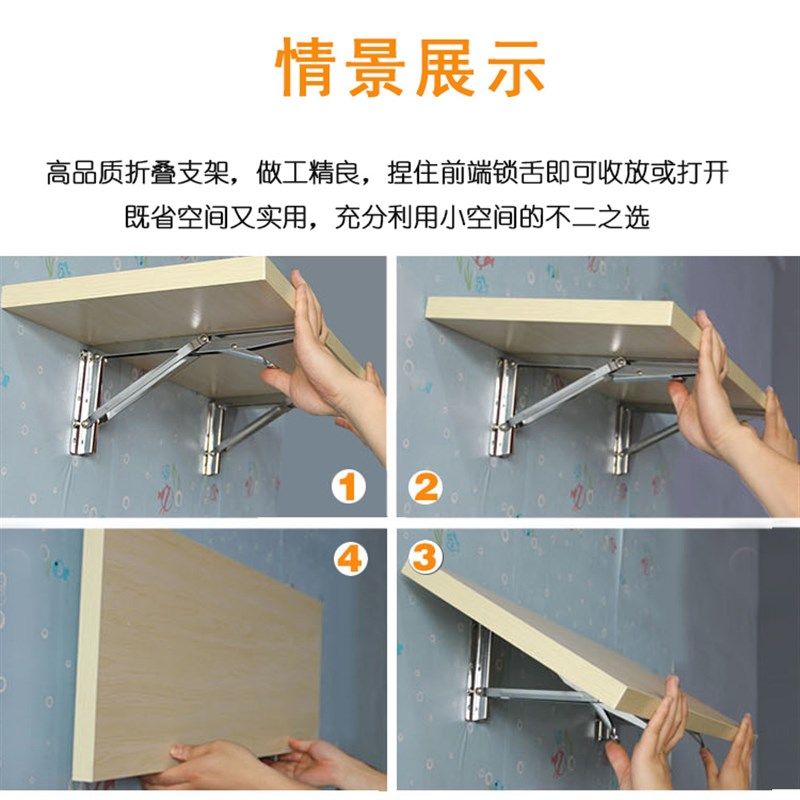 情景展示

高品质折叠支架，做工精良，捏住前端锁舌即可收放或打开
既省空间又实用，充分利用小空间的不二之选

1

2

4

3