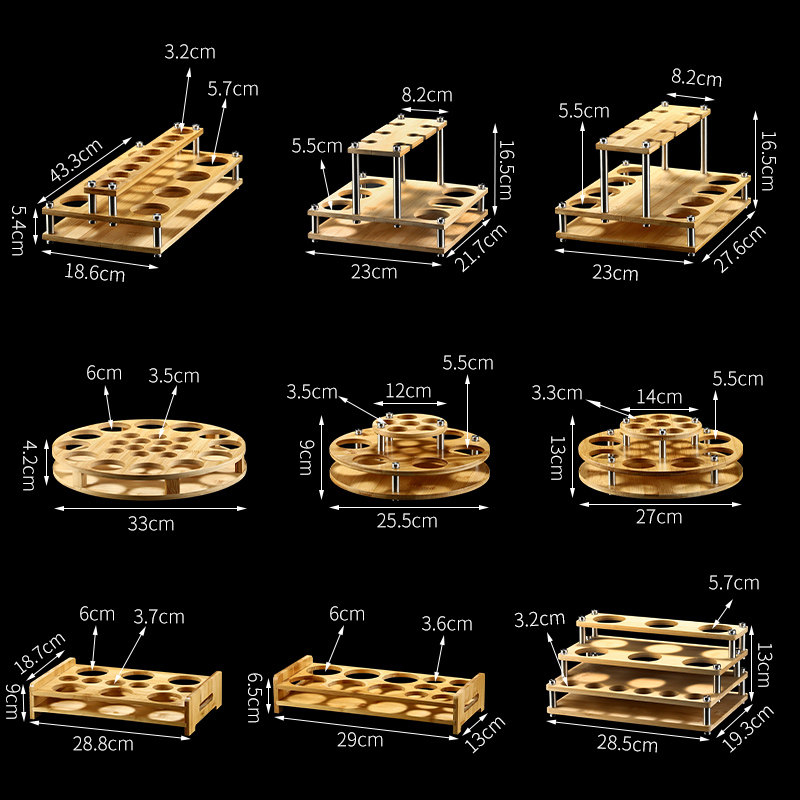 3.2cm
5.7cm
43.3cm
5.4cm
18.6cm

8.2cm
5.5cm
16.5cm
23cm
21.7cm

8.2cm
5.5cm
16.5cm
23cm
27.6cm

6cm
3.5cm
4.2cm
33cm

5.5cm
3.5cm
12cm
9cm
25.5cm

3.3cm
14cm
5.5cm
13cm
27cm

6cm
3.7cm
18.7cm
9cm
28.8cm

6cm
3.6cm
6.5cm
29cm
13cm

5.7cm
3.2cm
13cm
28.5cm
19.3cm