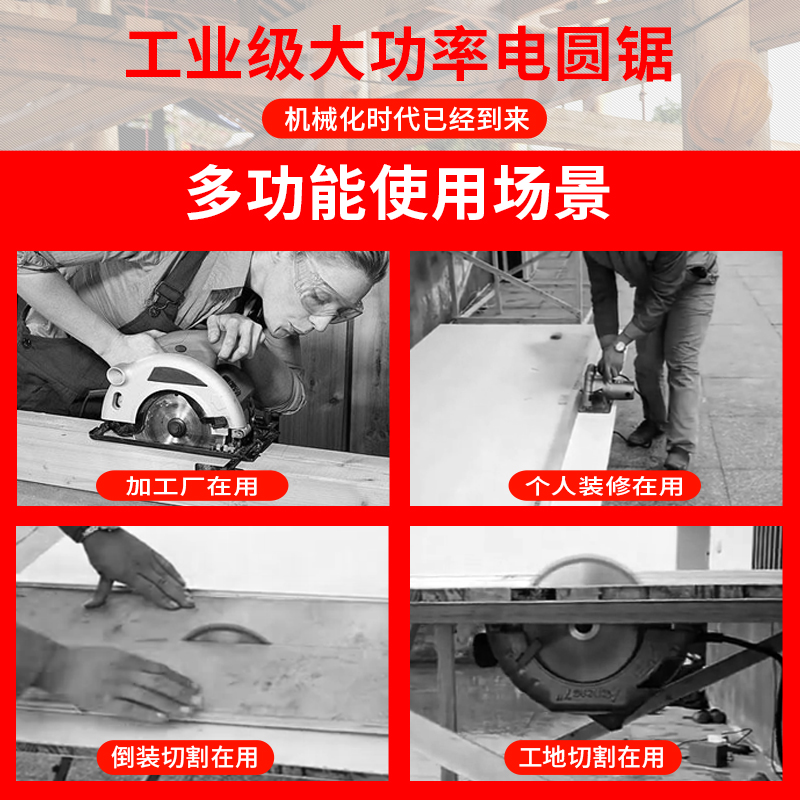 工业级大功率电圆锯

机械化时代已经到来

多功能使用场景

加工厂在用

个人装修在用

倒装切割在用

工地切割在用