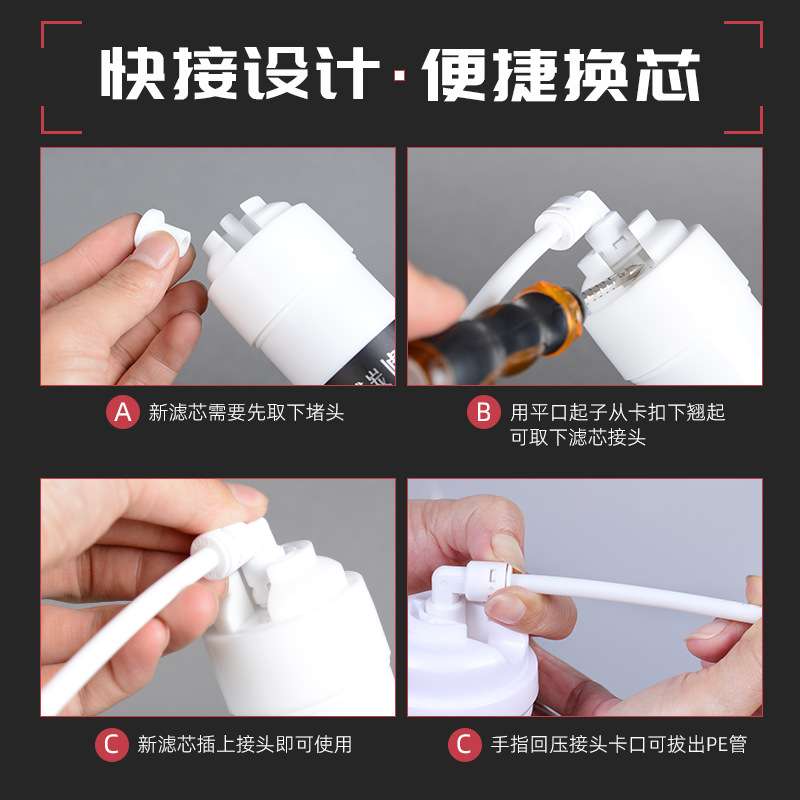 快接设计·便捷换芯

A 新滤芯需要先取下堵头

B 用平口起子从卡扣下翘起可取下滤芯接头

C 新滤芯插上接头即可使用

C 手指回压接头卡口可拔出PE管