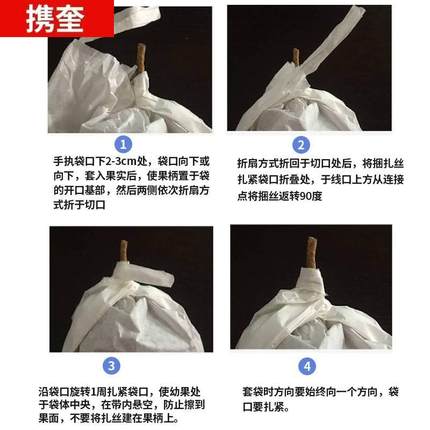 携奎

1

手执袋口下2-3cm处，袋口向下或向下，套入果实后，使果柄置于袋的开口基部，然后两侧依次折扇方式折于切口

2

折扇方式折回于切口处后，将捆扎丝扎紧袋口折叠处，于线口上方从连接点将捆丝返转90度

3

沿袋口旋转1周扎紧袋口，使幼果处于袋体中央，在带内悬空，防止擦到果面，不要将扎丝建在果柄上。

4

套袋时方向要始终向一个方向，袋口要扎紧。